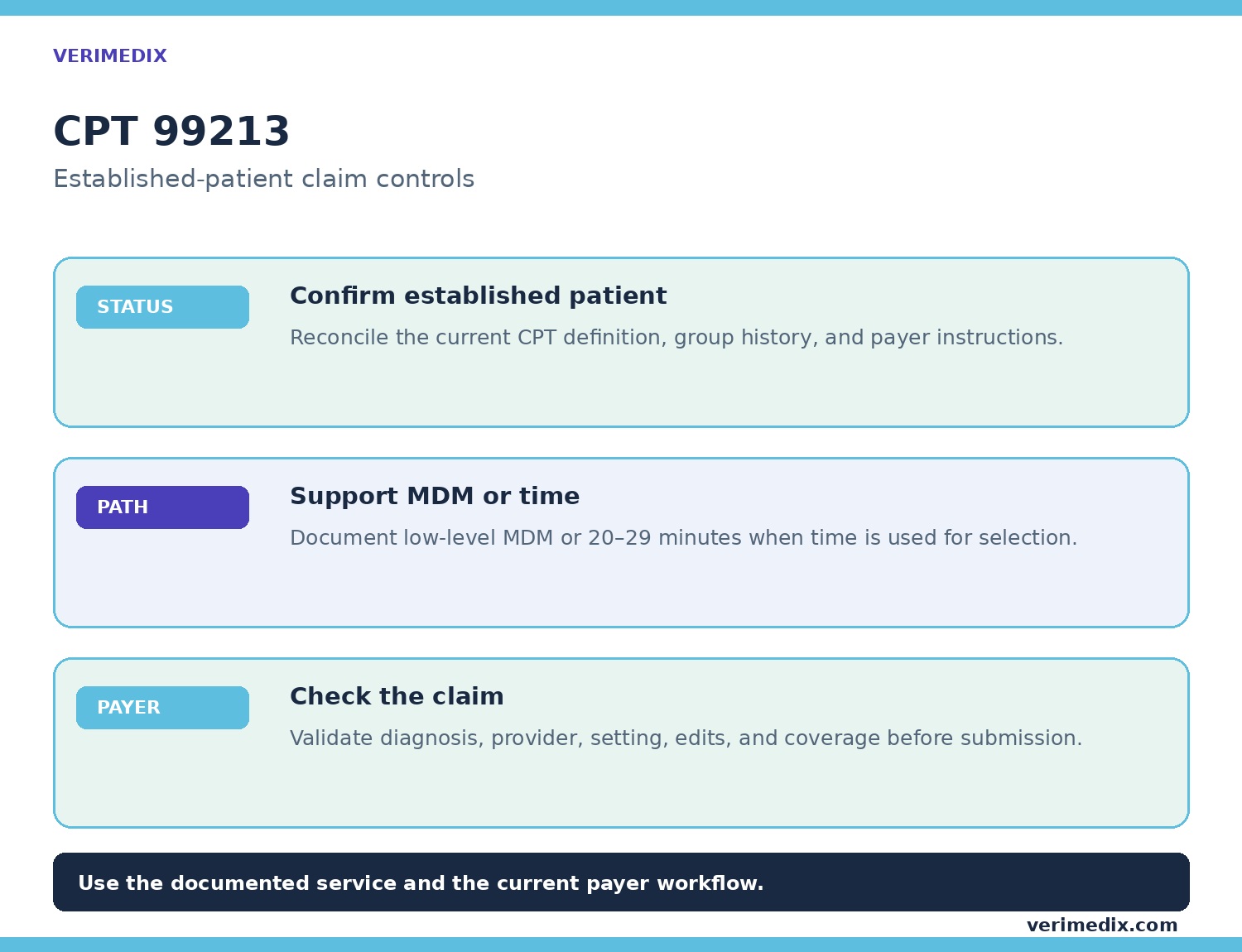 VERIMEDIX

CPT 99213

Established-patient claim controls

STATUS

Confirm established patient

Reconcile the current CPT definition, group history, and payer instructions.

PATH

Support MDM or time

Document low-level MDM or 20–29 minutes when time is used for selection.

PAYER

Check the claim

Validate diagnosis, provider, setting, edits, and coverage before submission.

Use the documented service and the current payer workflow.

verimedix.com